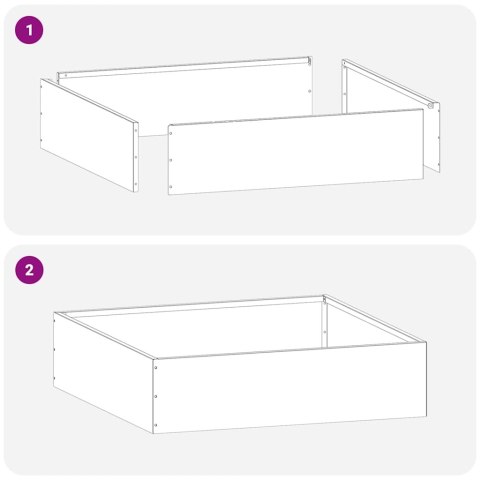 1

2