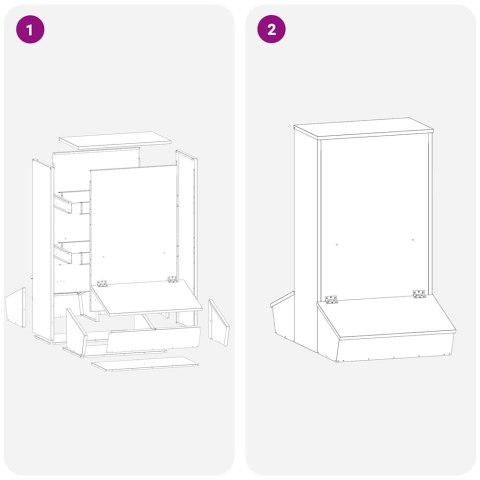 1

2