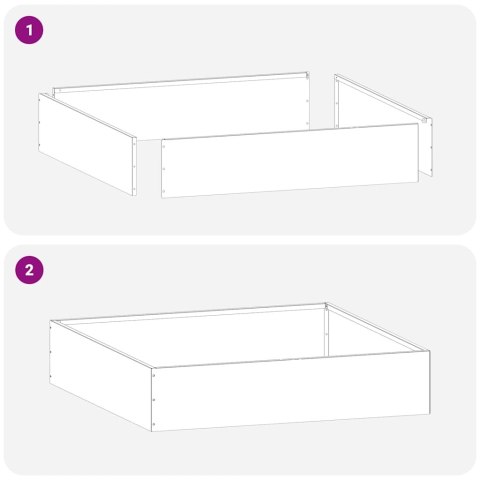 1

2