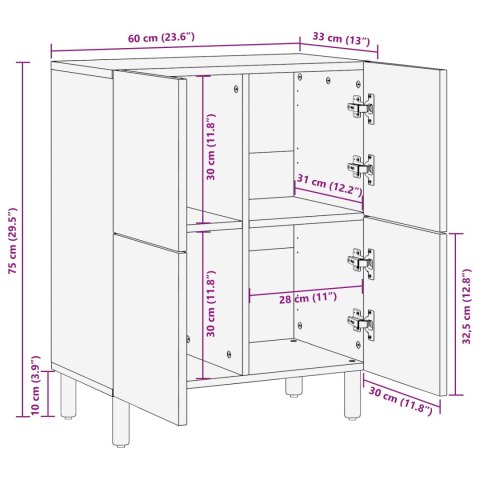 60 cm (23.6")
33 cm (13")
75 cm (29.5")
30 cm (11.8")
31 cm (12.2")
30 cm (11.8")
28 cm (11")
32,5 cm (12.8")
10 cm (3.9")
30 cm (11.8")