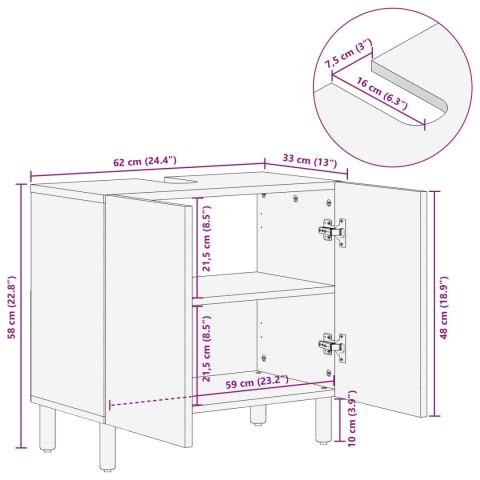 7,5 cm (3")
16 cm (6.3")
62 cm (24.4")
33 cm (13")
58 cm (22.8")
21,5 cm (8.5")
21,5 cm (8.5")
59 cm (23.2")
48 cm (18.9")
10 cm (3.9")