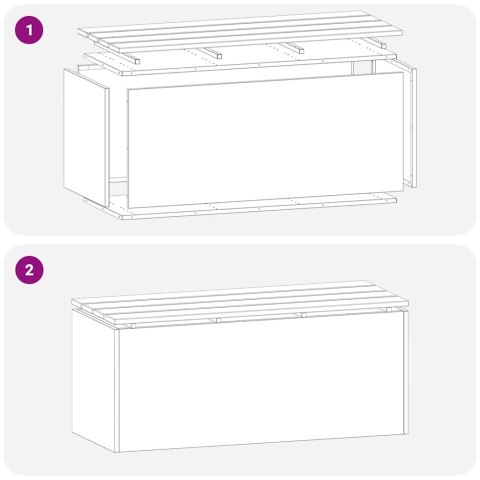 1

2