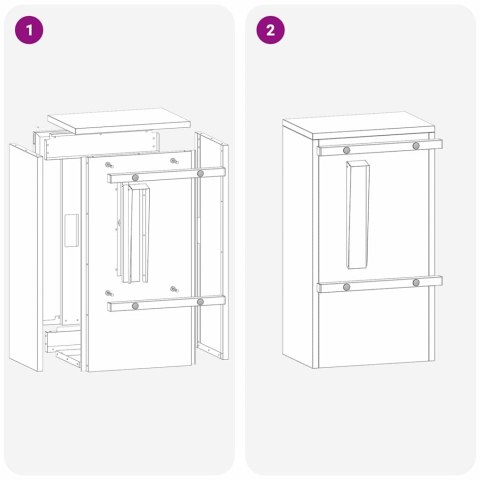 1

2