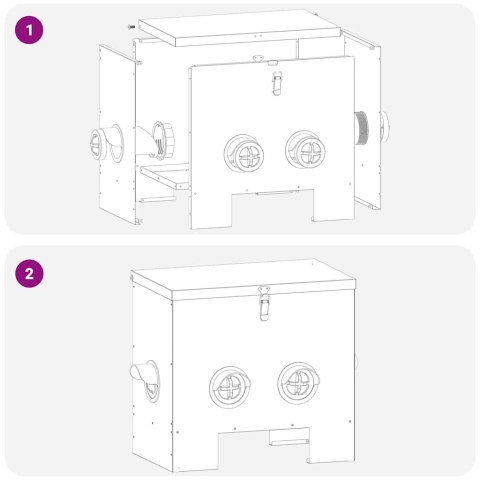 1

2