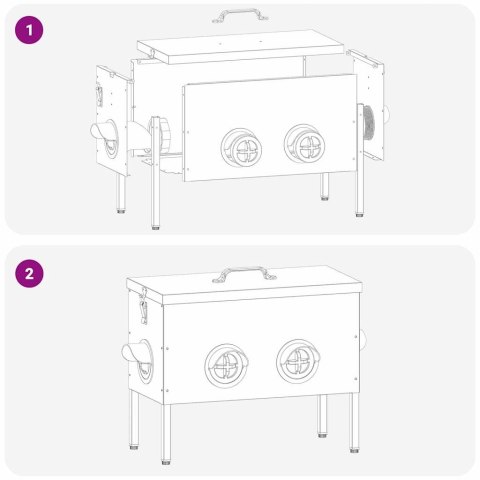 1

2