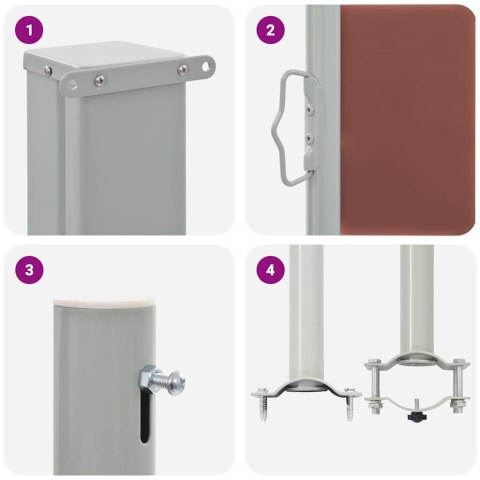 1
2
3
4