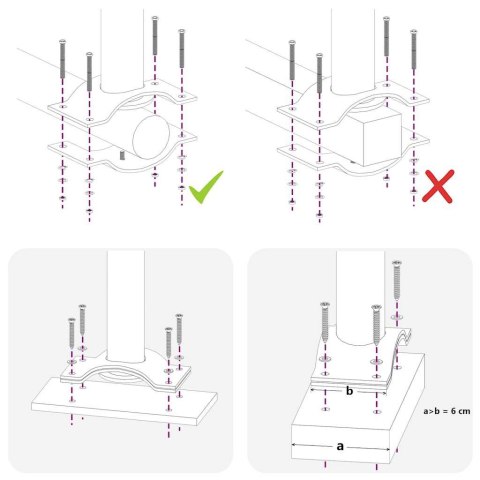 b

a>b = 6 cm

a