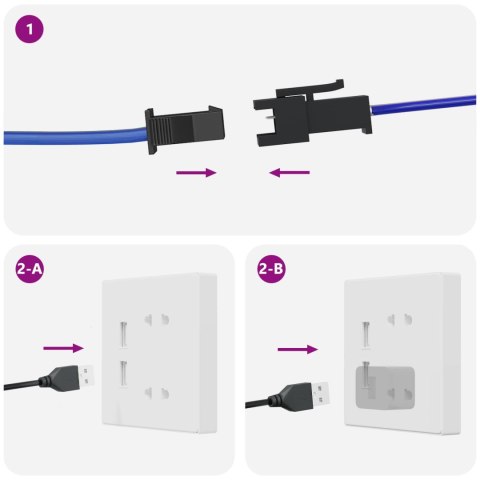 1

2-A

2-B