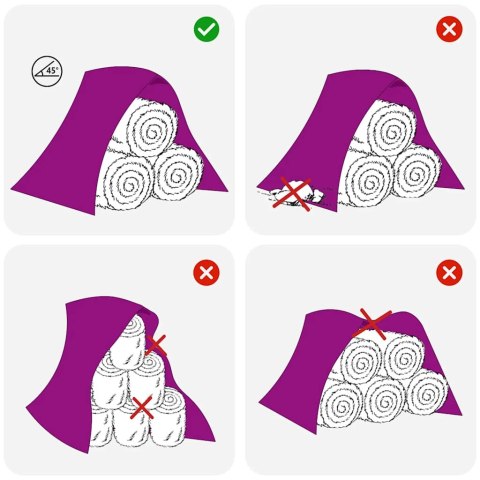 45°