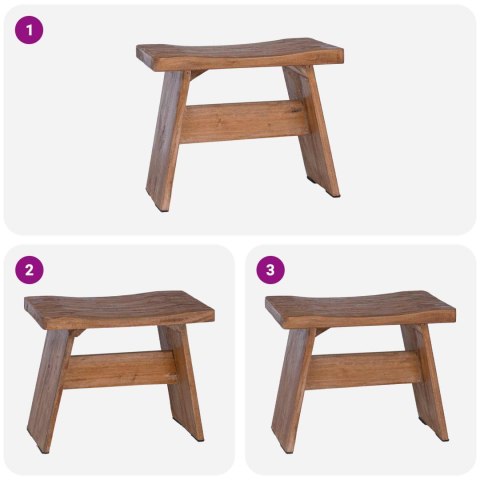 1

2

3