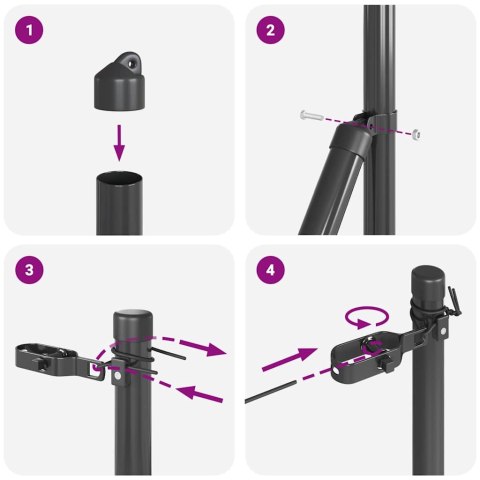 1

2

3

4