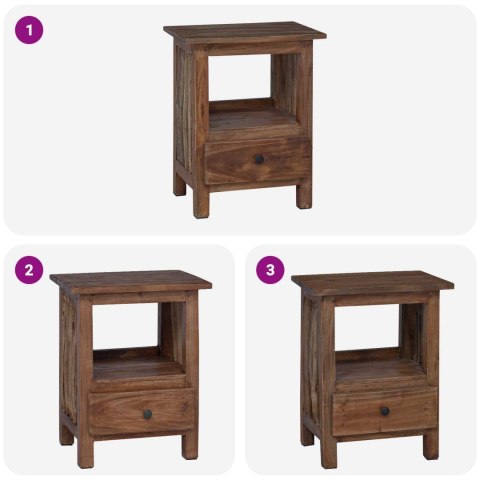 1

2

3