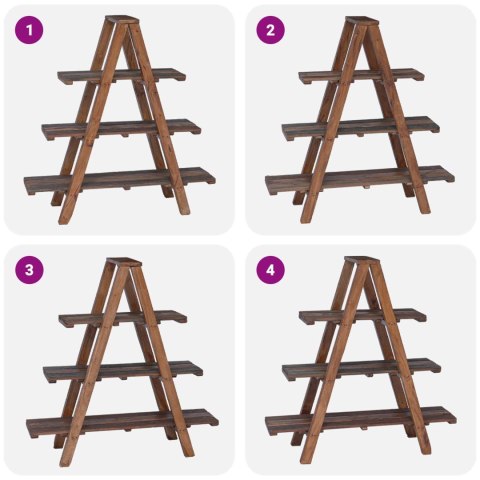 1

2

3

4