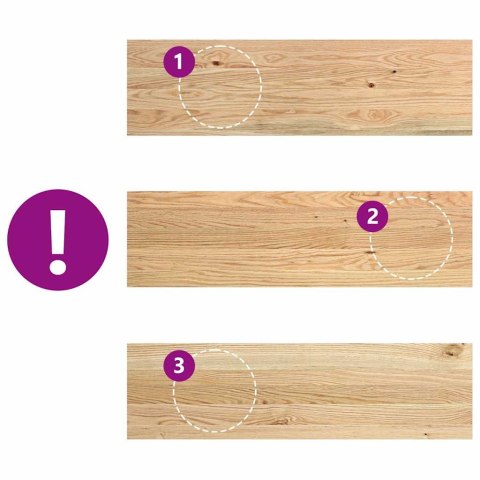 1

!

2

3