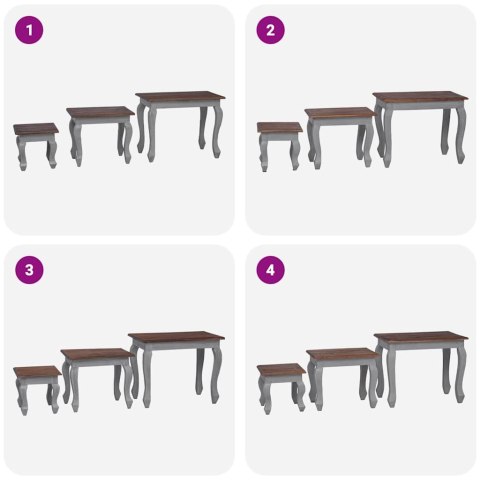 1

2

3

4