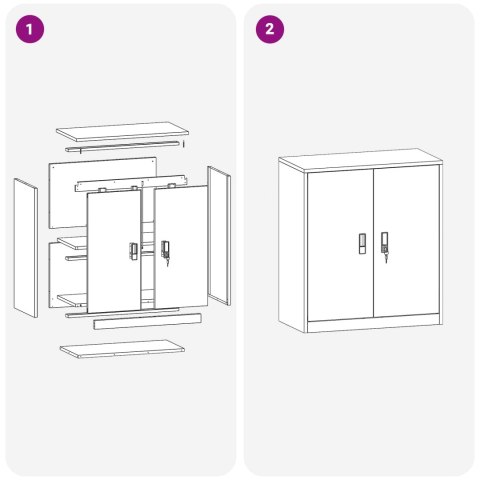 1

2