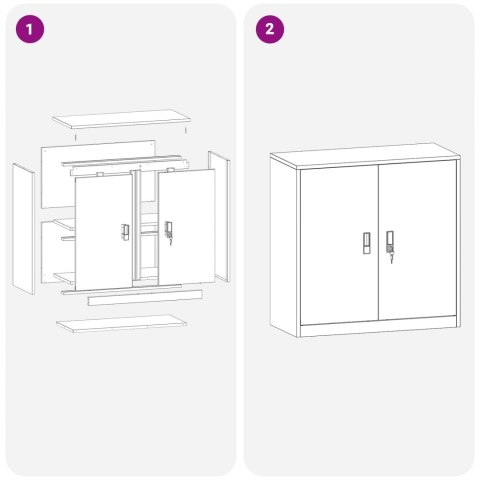 1

2