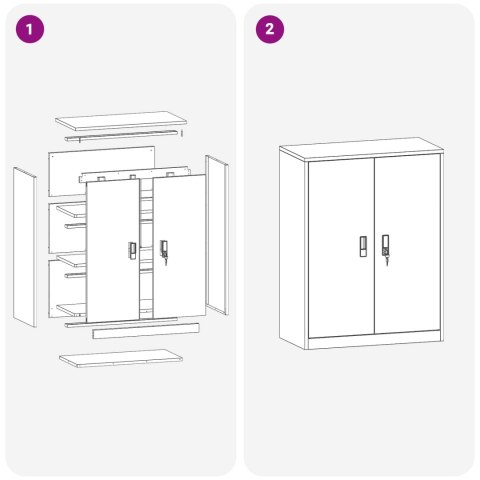 1

2