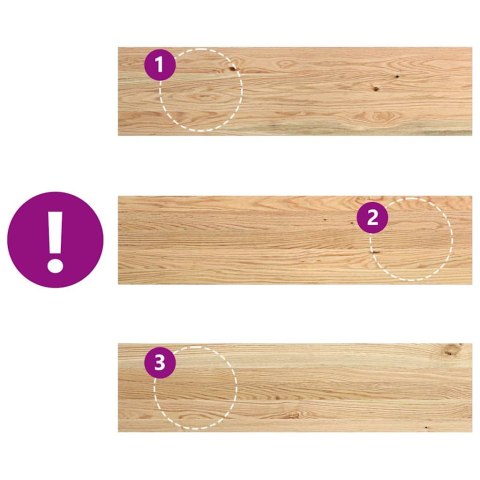 1

!

2

3