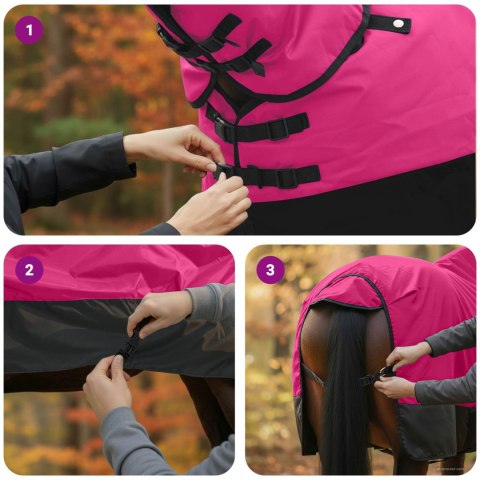 1

2

3