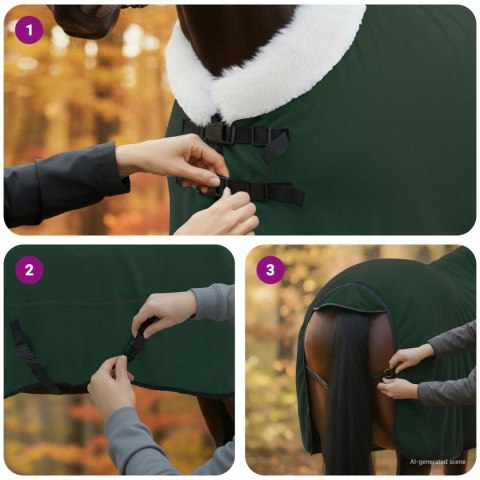 1

2

3

AI-generated scene