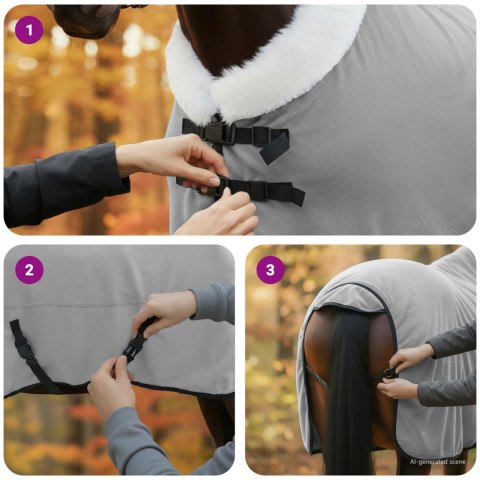 1

2

3

AI-generated scene