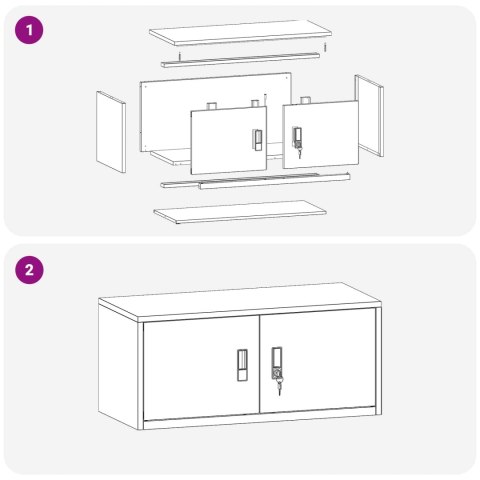 1

2