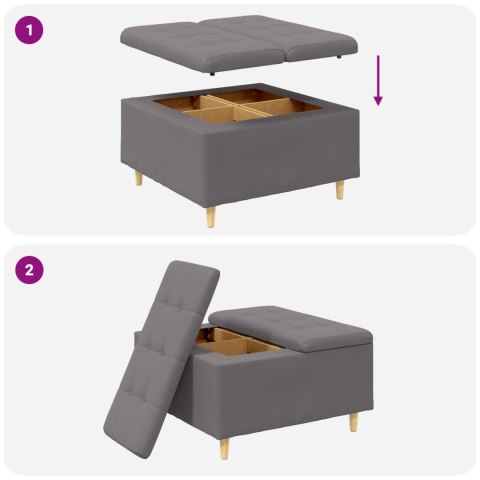 1

2