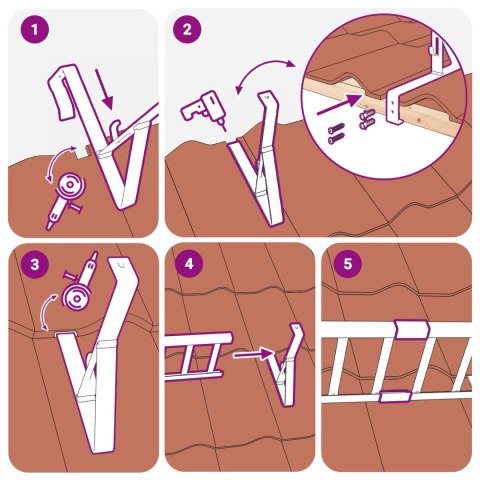 1

2

3

4

5