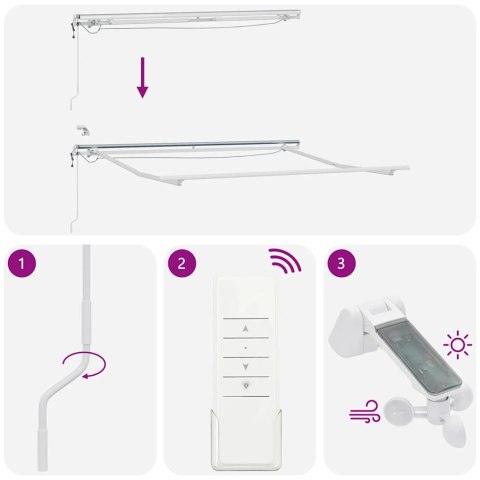 1

2

3