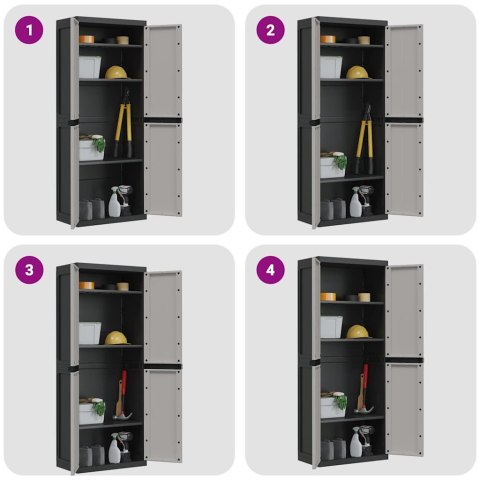 1

2

3

4