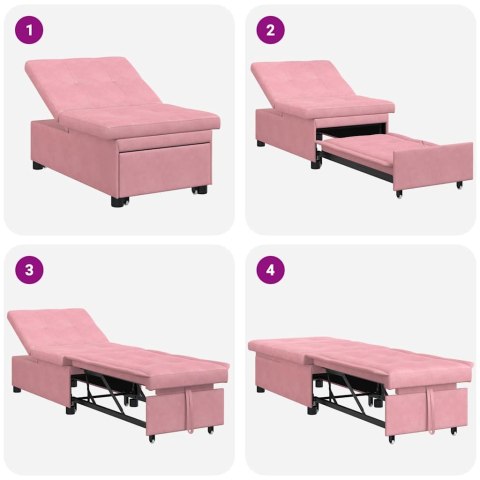 1

2

3

4