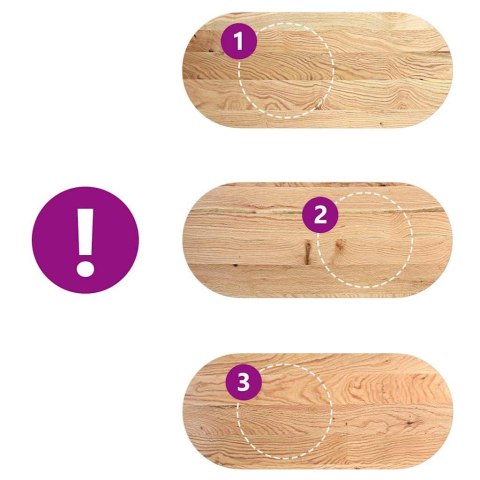 1

!

2

3