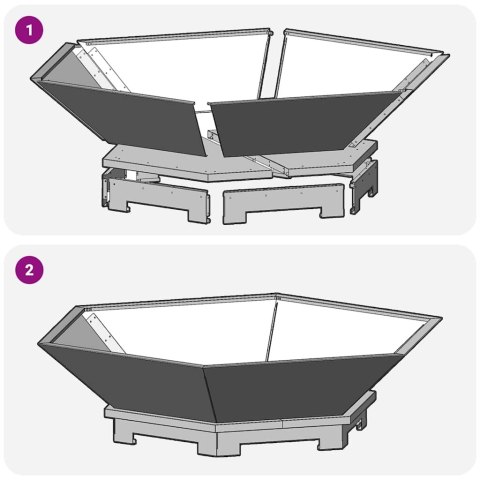 1

2