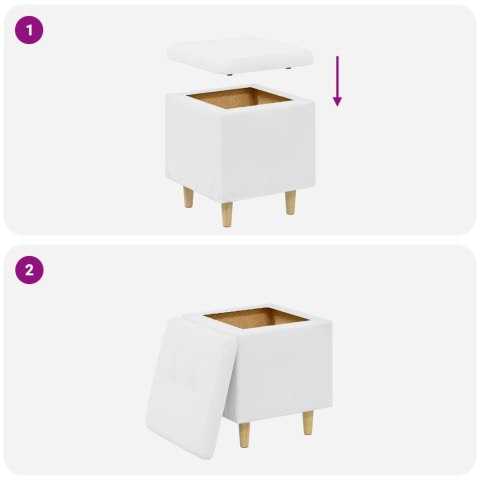 1

2