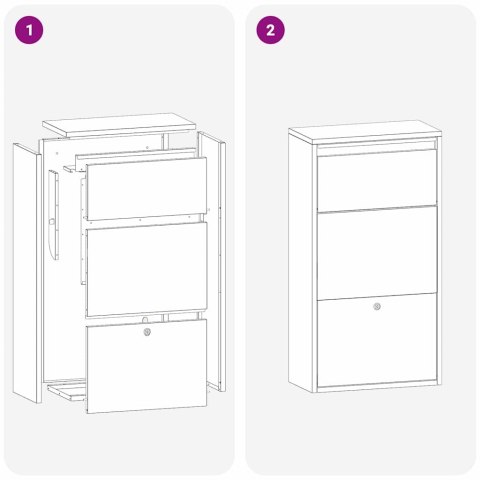 1

2