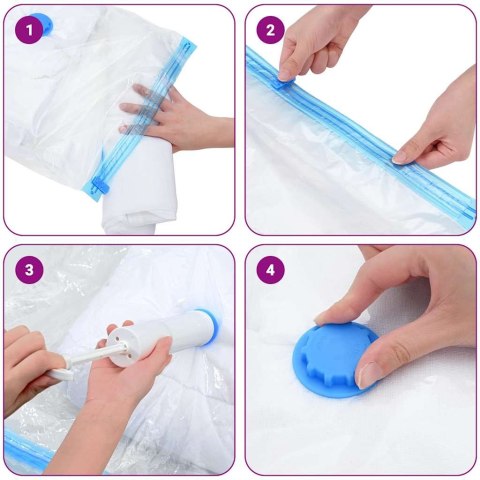 1

2

3

4