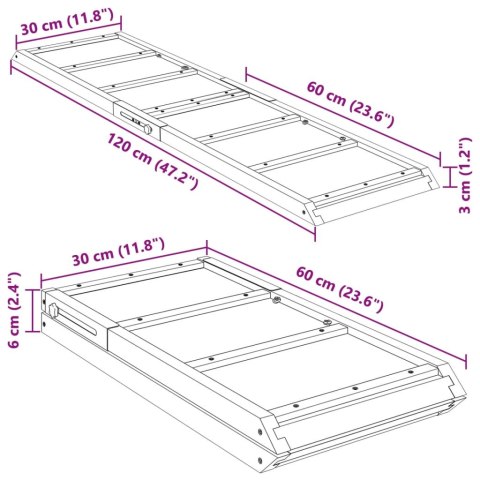 30 cm (11.8")

60 cm (23.6")

120 cm (47.2")

3 cm (1.2")

30 cm (11.8")

60 cm (23.6")

6 cm (2.4")