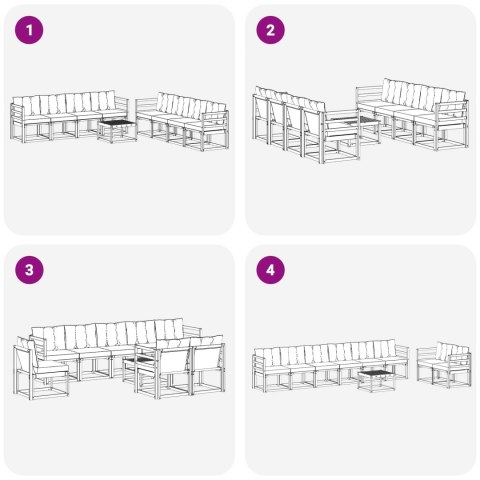 1

2

3

4