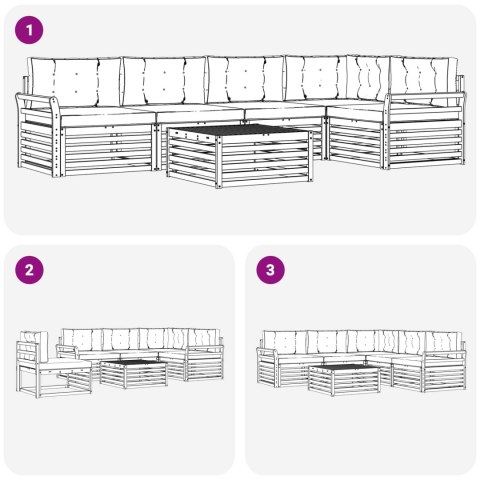 1

2

3