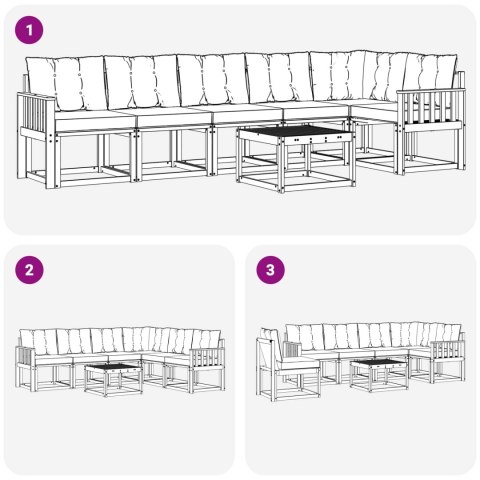 1

2

3