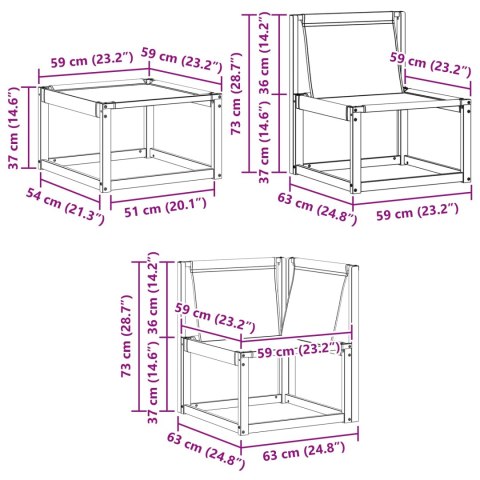 59 cm (23.2″)
59 cm (23.2″)
37 cm (14.6″)
54 cm (21.3″)
51 cm (20.1″)

73 cm (28.7″)
36 cm (14.2″)
37 cm (14.6″)
59 cm (23.2″)
63 cm (24.8″)
59 cm (23.2″)

73 cm (28.7″)
36 cm (14.2″)
37 cm (14.6″)
59 cm (23.2″)
59 cm (23.2″)
63 cm (24.8″)
63 cm (24.8″)