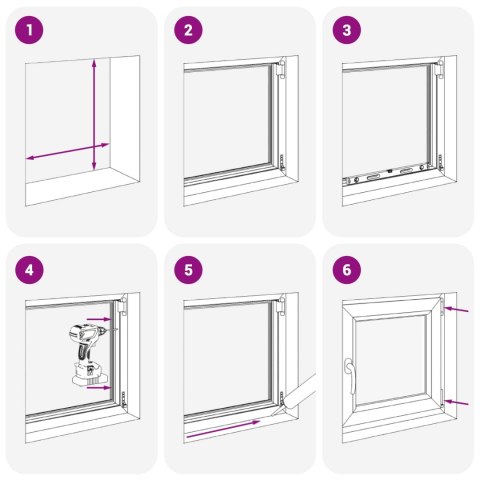 1

2

3

4

5

6