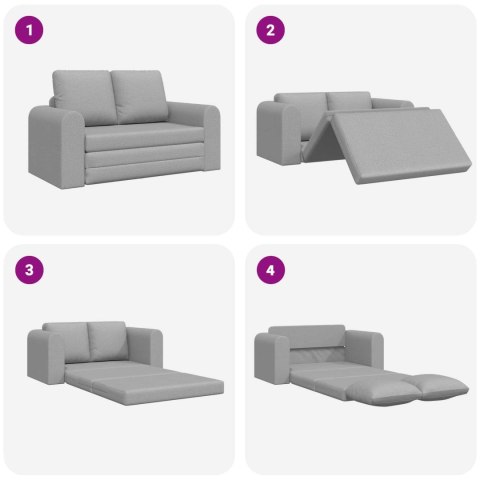 1

2

3

4