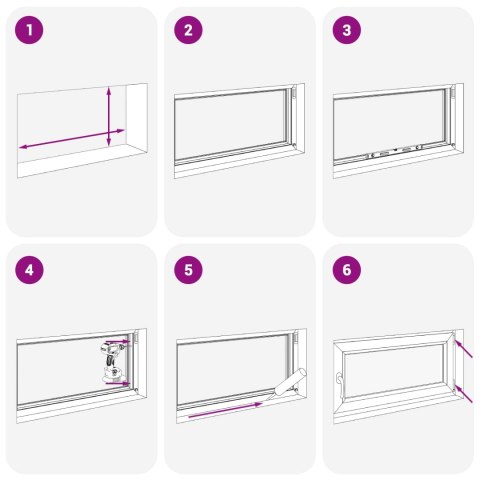 1

2

3

4

5

6