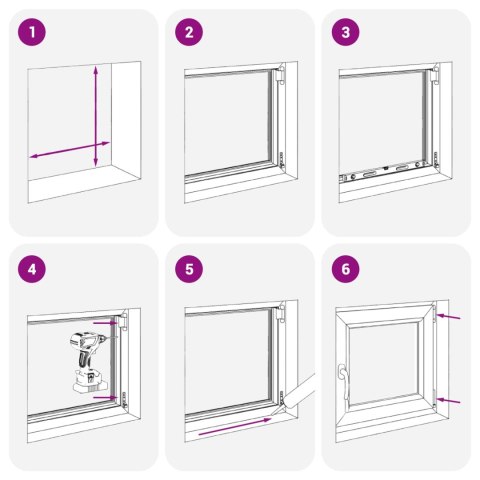 1

2

3

4

5

6