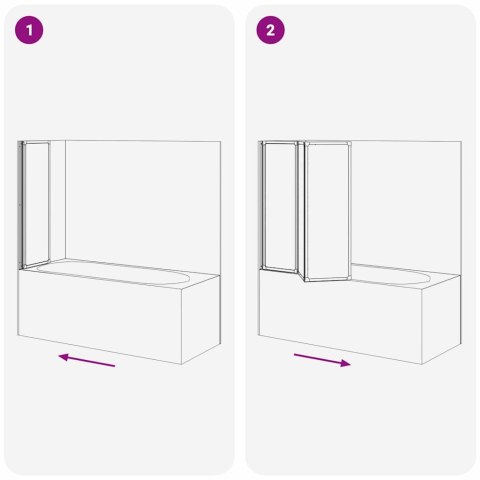 1

2