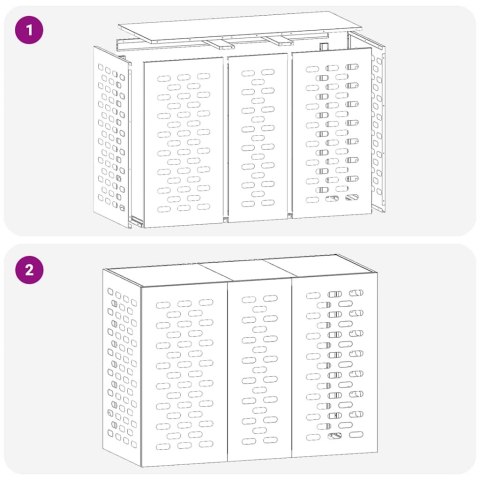 1

2