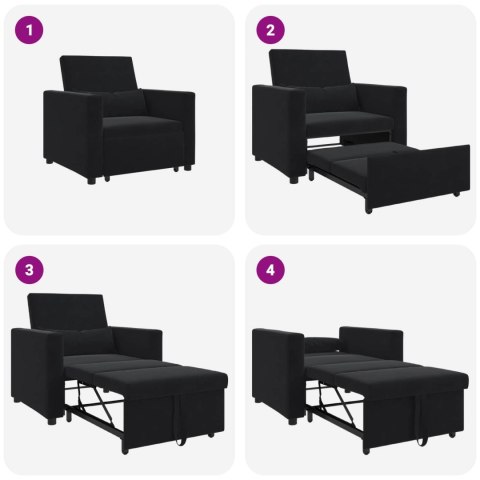 1

2

3

4