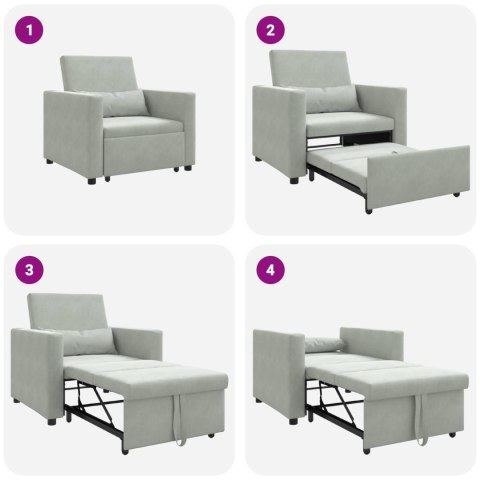 1

2

3

4